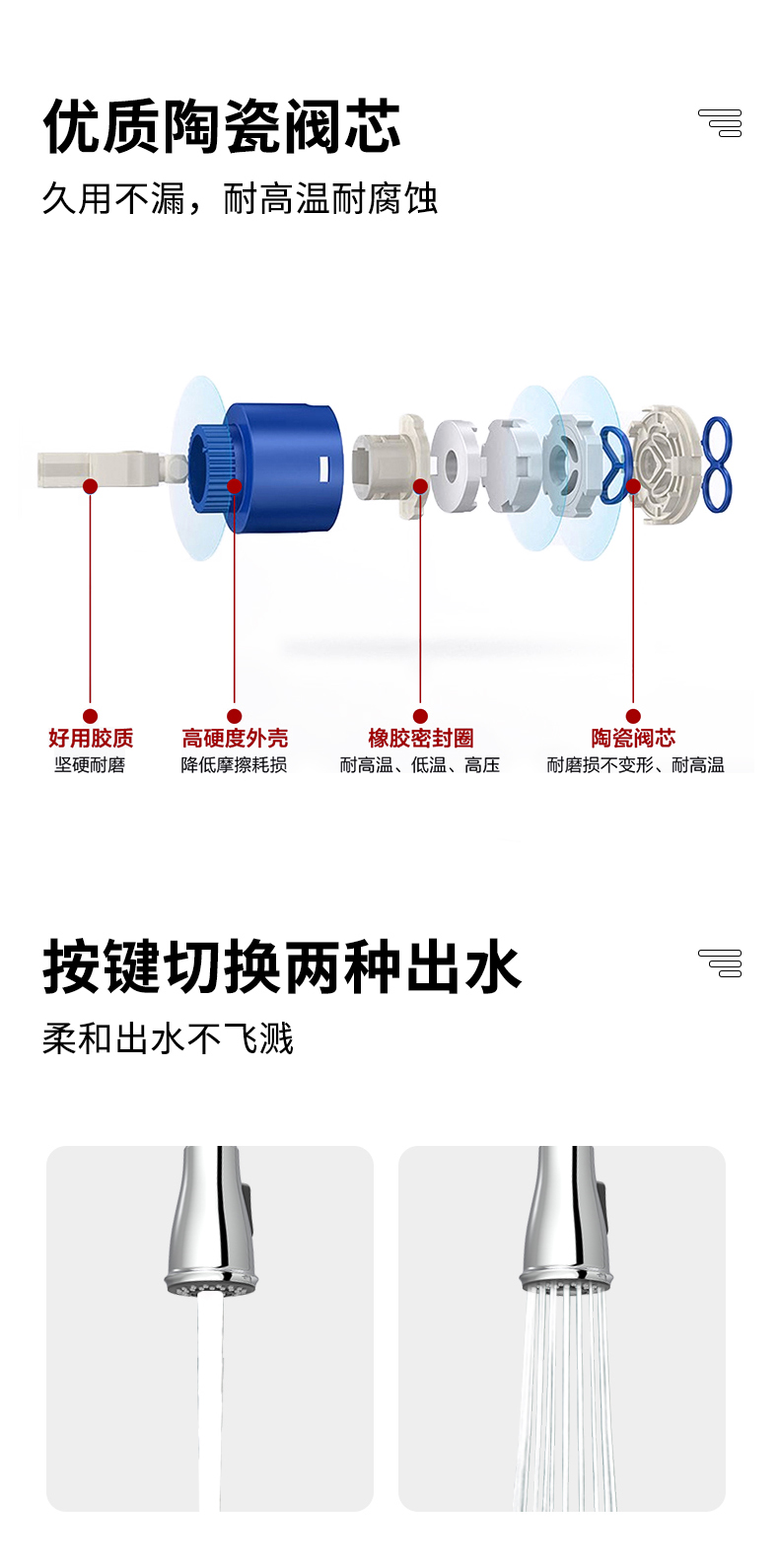 优质陶瓷阀芯

久用不漏，耐高温耐腐蚀

好用胶质
坚硬耐磨

高硬度外壳
降低摩擦耗损

橡胶密封圈
耐高温、低温、高压

陶瓷阀芯
耐磨损不变形、耐高温

按键切换两种出水

柔和出水不飞溅