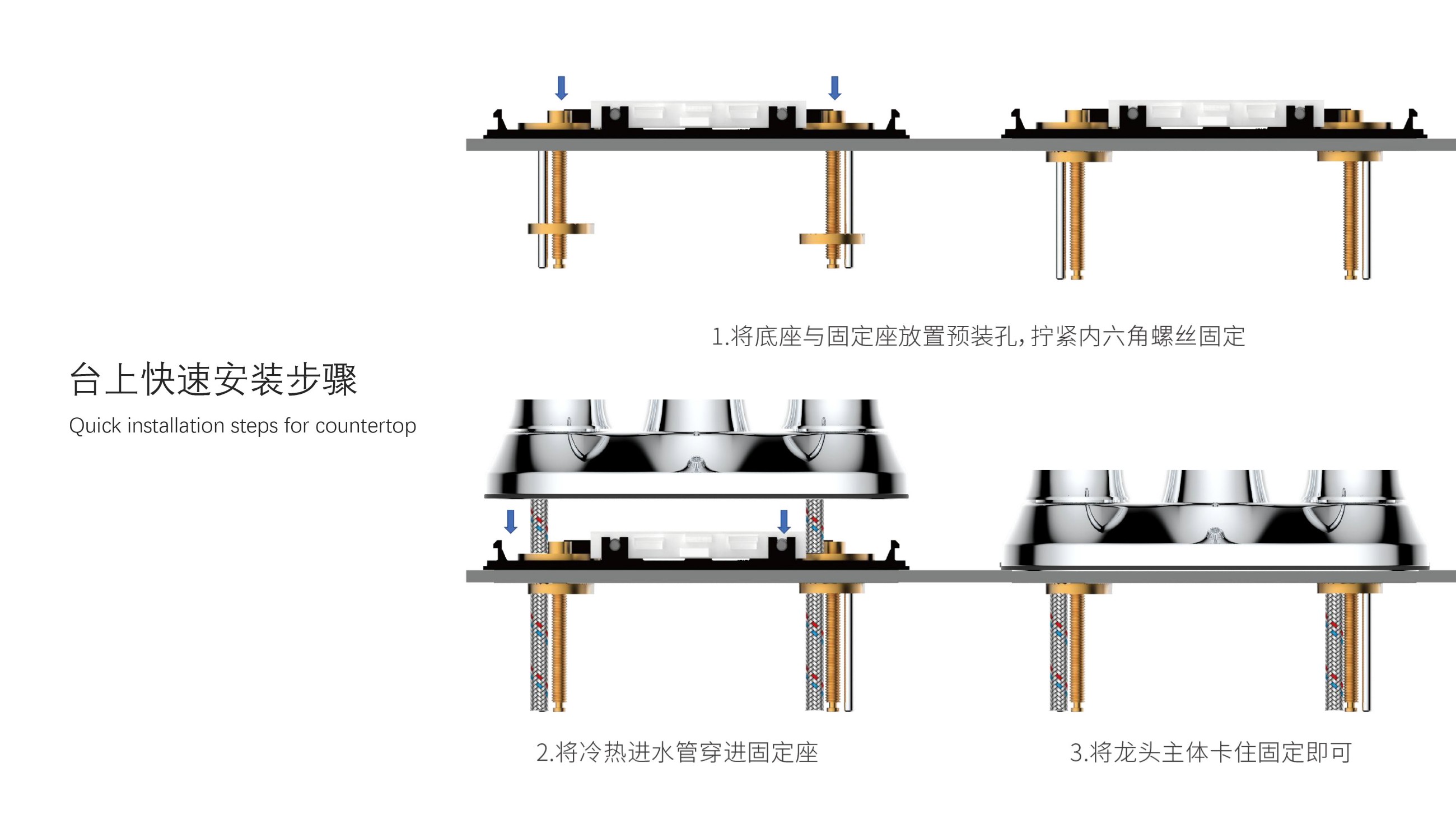 台上快速安装步骤

Quick installation steps for countertop

1.将底座与固定座放置预装孔，拧紧内六角螺丝固定

2.将冷热进水管穿进固定座

3.将龙头主体卡住固定即可